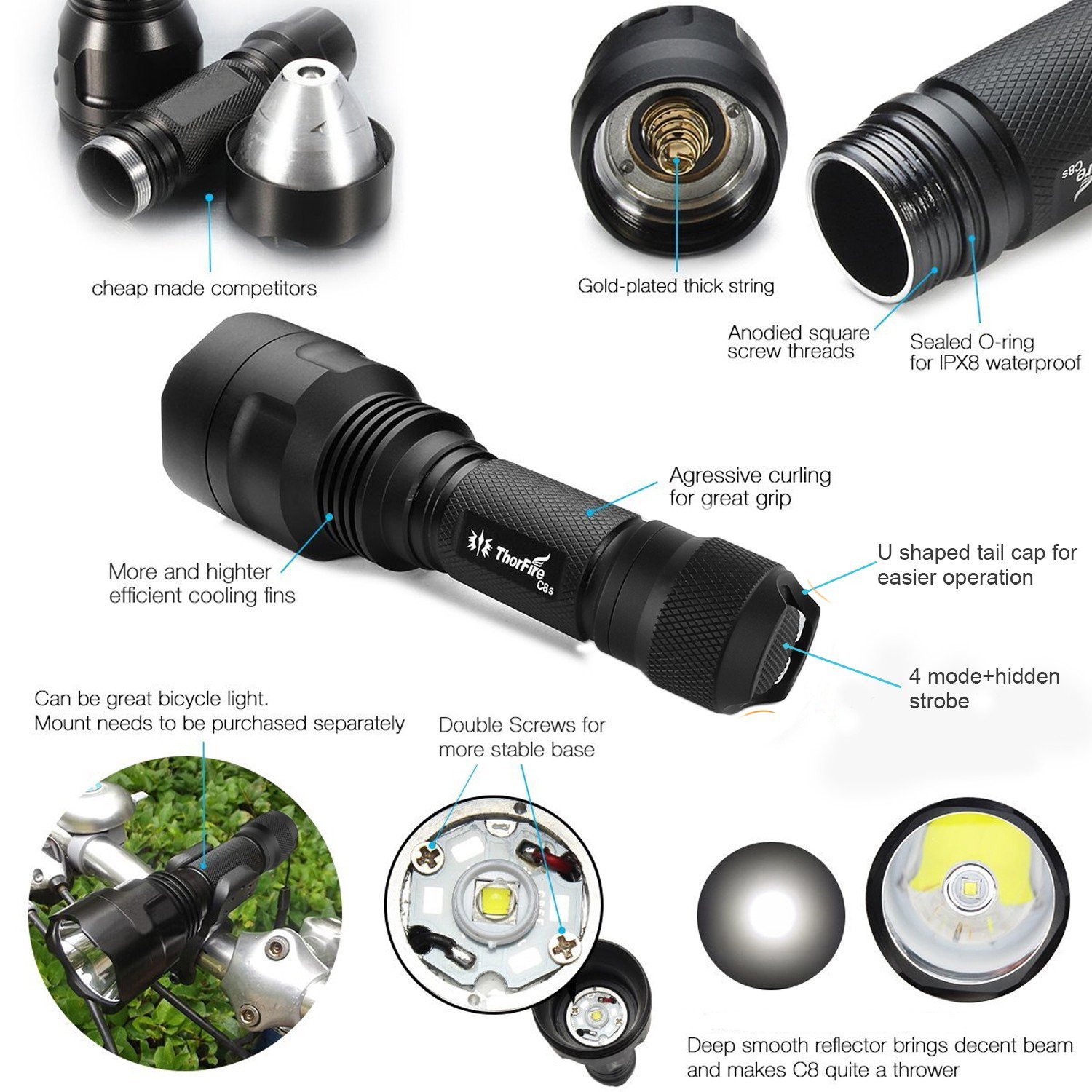 cheap made competitors

Gold-plated thick string

C8s

Anodied square screw threads

Sealed O-ring for IPX8 waterproof

Agressive curling for great grip

ThorFire C8s

More and highter efficient cooling fins

U shaped tail cap for easier operation

4 mode+hidden strobe

Can be great bicycle light. Mount needs to be purchased separately

Double Screws for more stable base

Deep smooth reflector brings decent beam and makes C8 quite a thrower